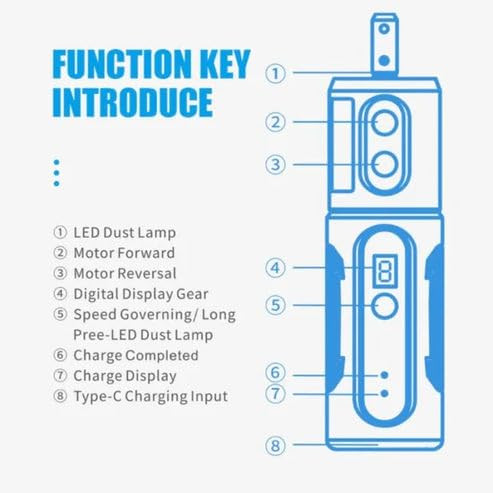 FUNCTION KEY INTRODUCE

① LED Dust Lamp
② Motor Forward
③ Motor Reversal
④ Digital Display Gear
⑤ Speed Governing/ Long Pree-LED Dust Lamp
⑥ Charge Completed
⑦ Charge Display
⑧ Type-C Charging Input

①
②
③
④
8
⑤
⑥
⑦
⑧